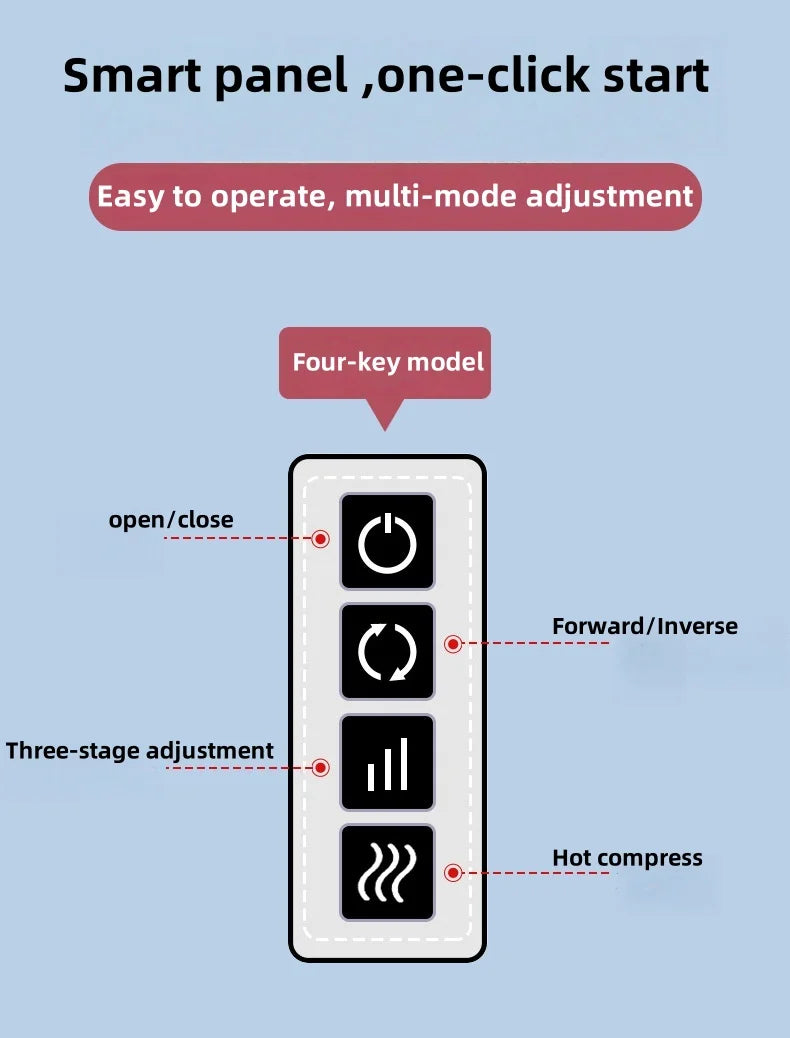 Smart panel ,one-click start

Easy to operate, multi-mode adjustment

Four-key model

open/close

Forward/Inverse

Three-stage adjustment

Hot compress